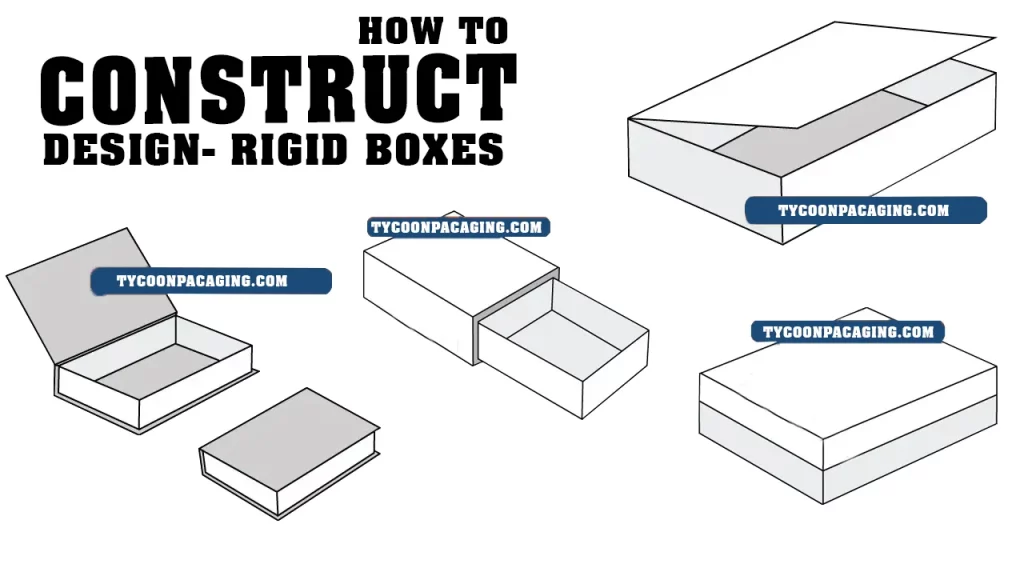 HOW TO
CONSTRUCT
DESIGN- RIGID BOXES

TYCOONPACAGING.COM

TYCOONPACAGING.COM

TYCOONPACAGING.COM

TYCOONPACAGING.COM